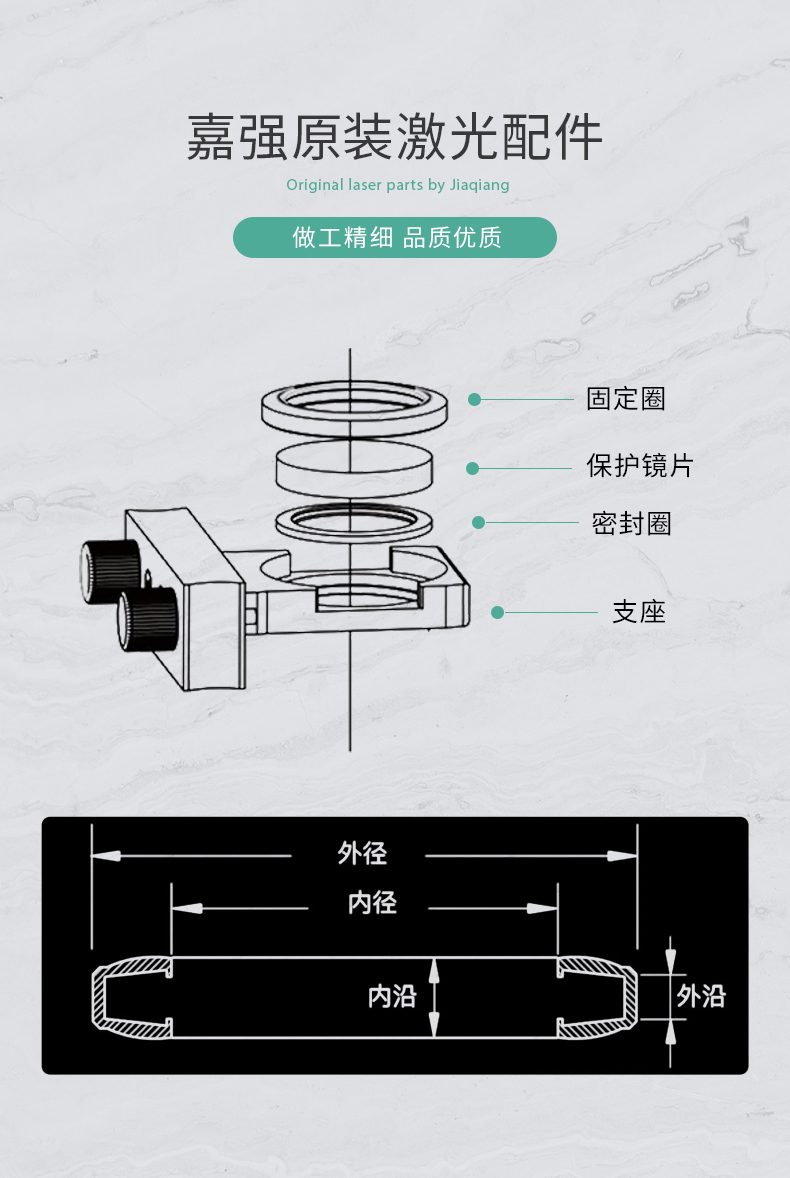 嘉强原装激光配件
Original laser parts by Jiaqiang
做工精细 品质优质

固定圈
保护镜片
密封圈
支座

外径
内径
内沿
外沿